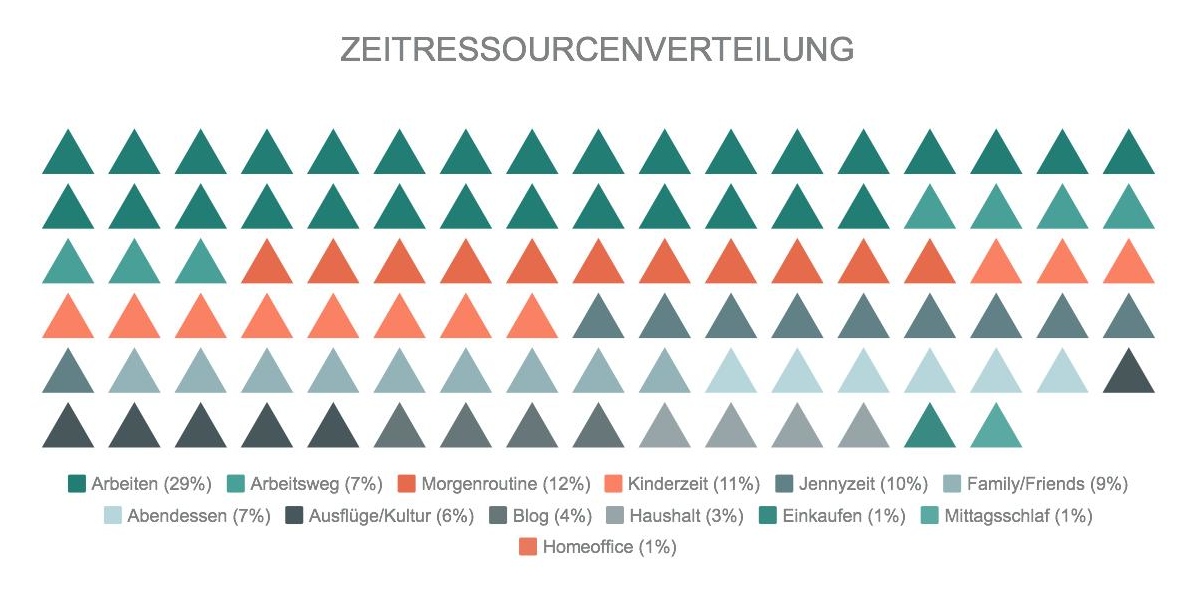 ZEITRESSOURCENVERTEILUNG

Arbeiten (29%) Arbeitsweg (7%) Morgenroutine (12%) Kinderzeit (11%) Jennyzeit (10%) Family/Friends (9%) Abendessen (7%) Ausflüge/Kultur (6%) Blog (4%) Haushalt (3%) Einkaufen (1%) Mittagsschlaf (1%) Homeoffice (1%)